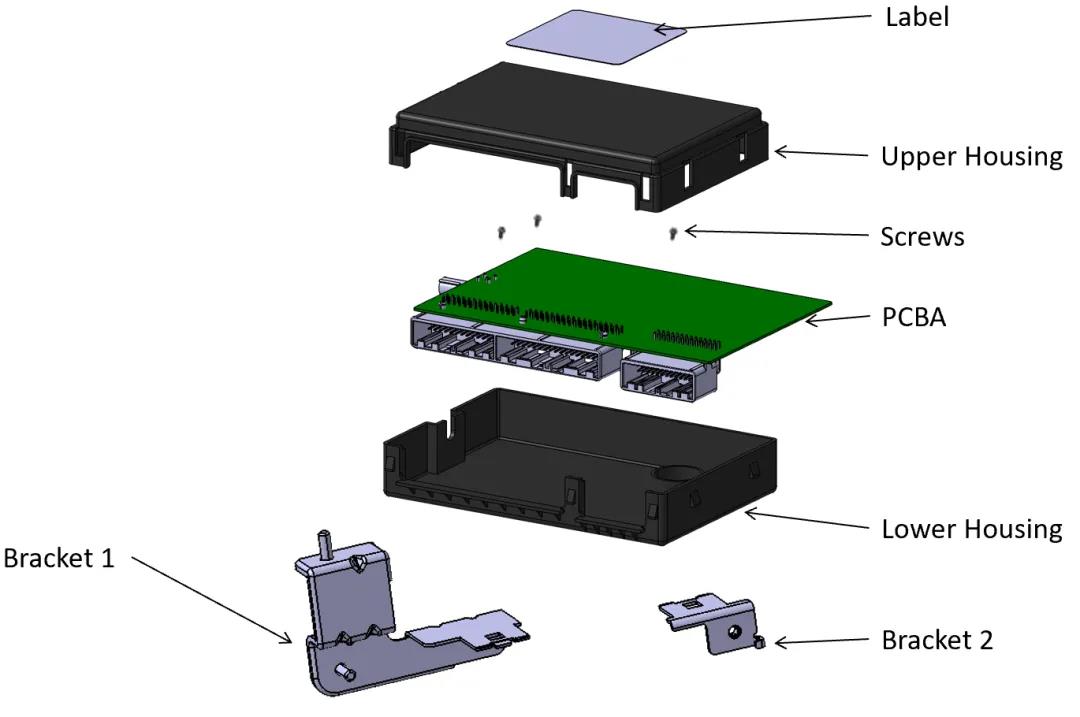 Label

Upper Housing

Screws

PCBA

Lower Housing

Bracket 1

Bracket 2